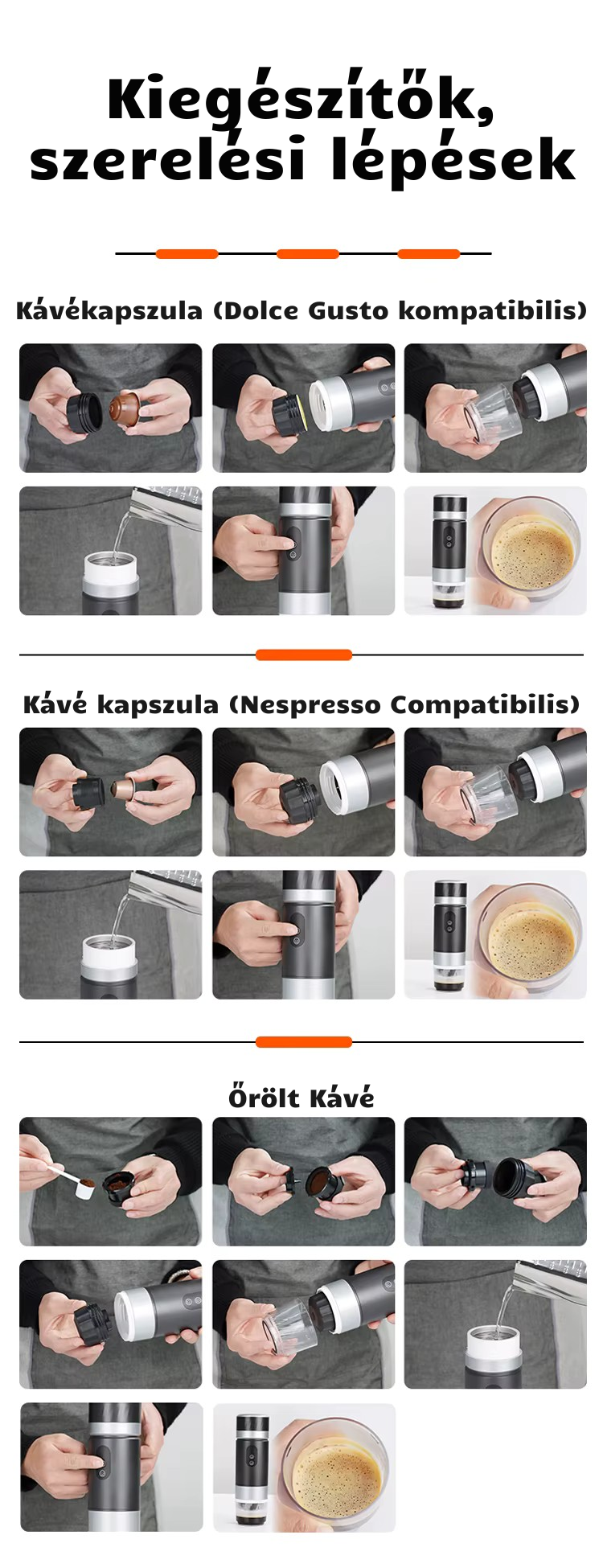 Kiegészítők, szerelési lépések

Kávékapszula (Dolce Gusto kompatibilis)

Kávé kapszula (Nespresso Compatibilis)

Őrölt Kávé