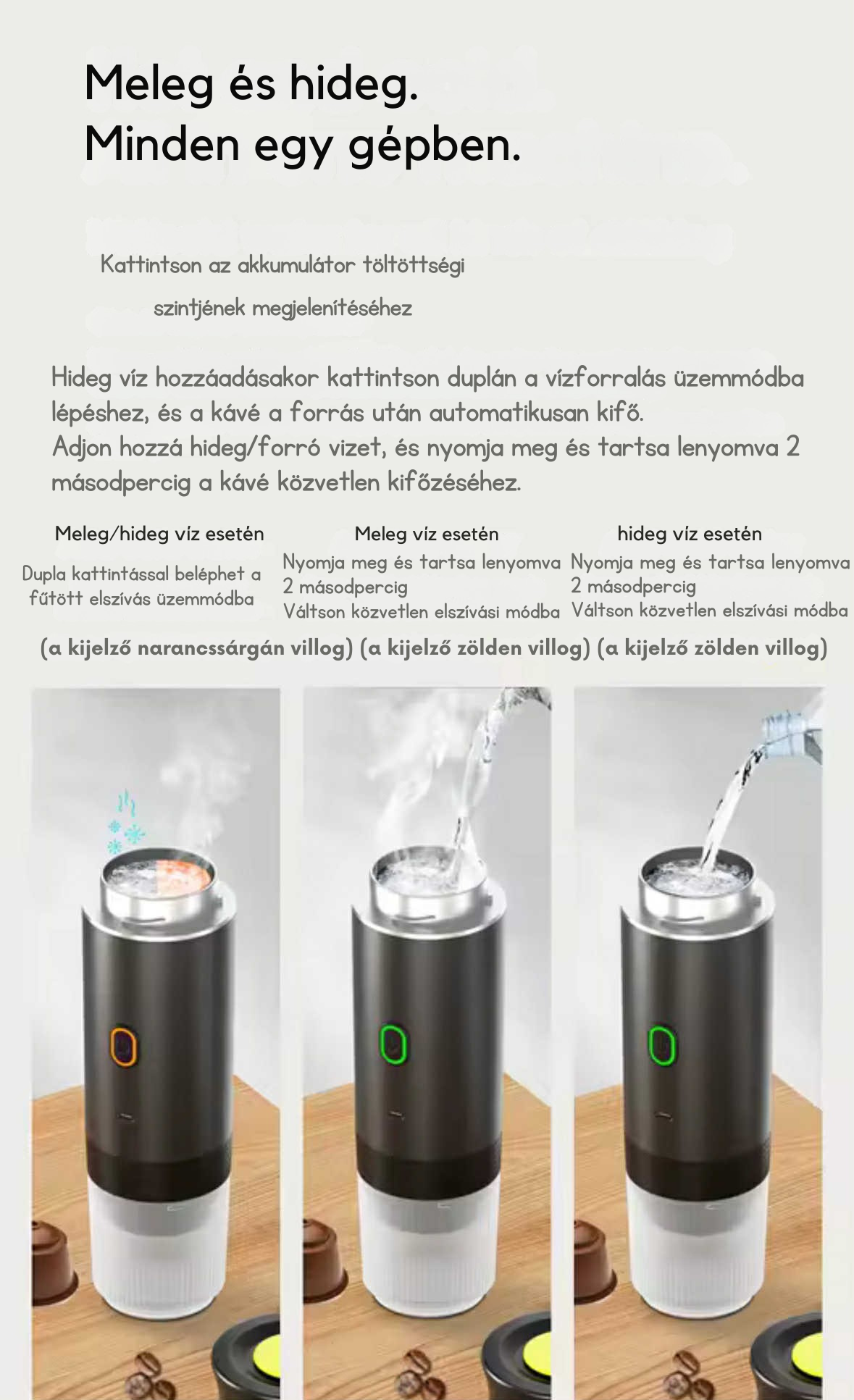 Meleg és hideg.
Minden egy gépben.

Kattintson az akkumulátor töltöttségi szintjének megjelenítéséhez

Hideg víz hozzáadásakor kattintson duplán a vízforralás üzemmódba lépéshez, és a kávé a forrás után automatikusan kifő.
Adjon hozzá hideg/forró vizet, és nyomja meg és tartsa lenyomva 2 másodpercig a kávé közvetlen kifőzéséhez.

Meleg/hideg víz esetén
Dupla kattintással beléphet a fűtött elszívás üzemmódba
(a kijelző narancssárgán villog)

Meleg víz esetén
Nyomja meg és tartsa lenyomva 2 másodpercig
Váltson közvetlen elszívási módba
(a kijelző zölden villog)

hideg víz esetén
Nyomja meg és tartsa lenyomva 2 másodpercig
Váltson közvetlen elszívási módba
(a kijelző zölden villog)